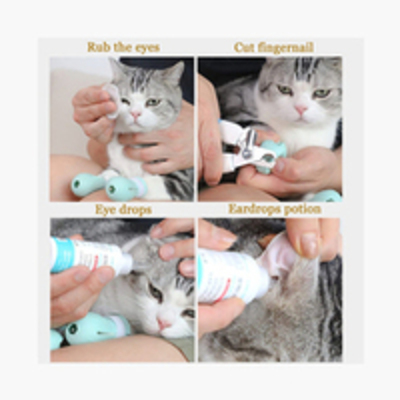 Rub the eyes

Cut fingernail

Eye drops

Eardrops potion