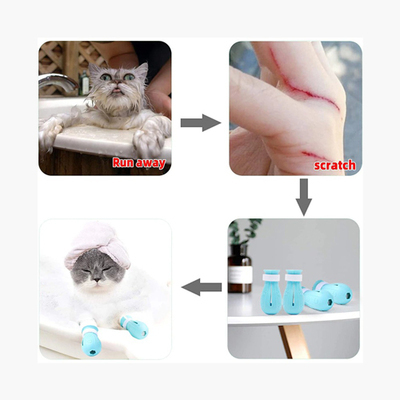 Run away

scratch