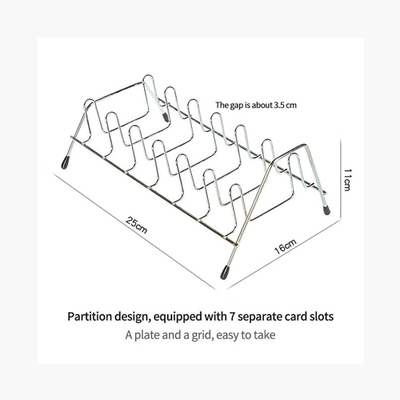 The gap is about 3.5 cm

11cm

25cm

16cm

Partition design, equipped with 7 separate card slots

A plate and a grid, easy to take