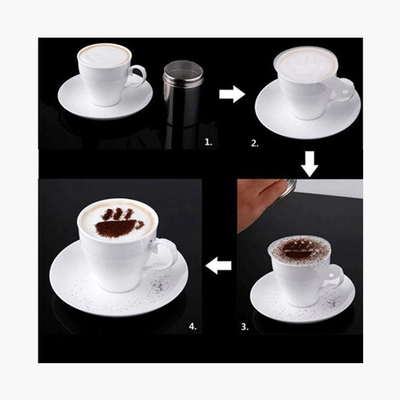 1.

2.

3.

4.