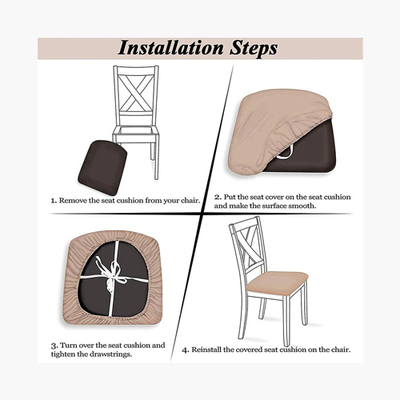 Installation Steps

1. Remove the seat cushion from your chair.

2. Put the seat cover on the seat cushion and make the surface smooth.

3. Turn over the seat cushion and tighten the drawstrings.

4. Reinstall the covered seat cushion on the chair.