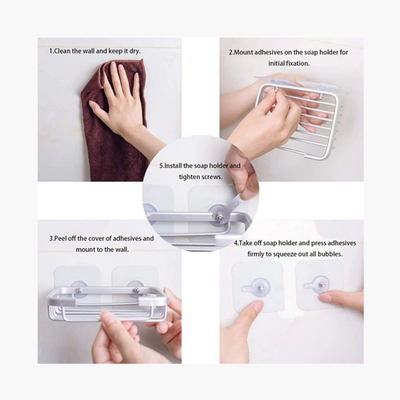 1.Clean the wall and keep it dry.

2.Mount adhesives on the soap holder for initial fixation.

5.Install the soap holder and tighten screws.

3.Peel off the cover of adhesives and mount to the wall.

4.Take off soap holder and press adhesives firmly to squeeze out all bubbles.