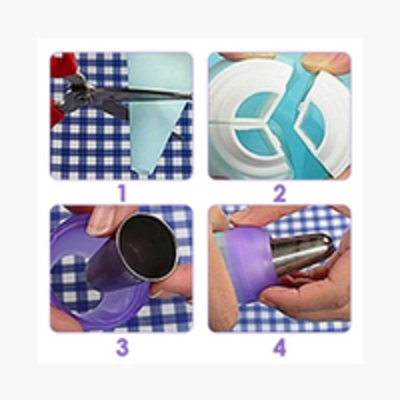 1

2

3

4