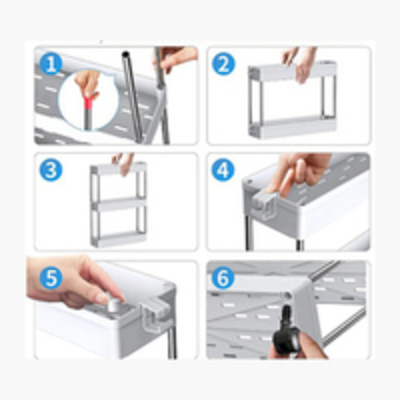 1

2

3

4

5

6