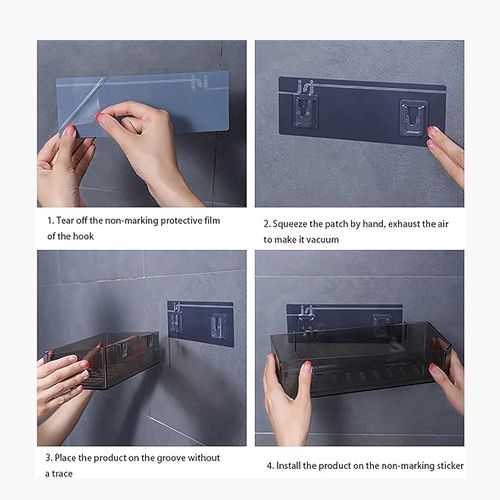 1. Tear off the non-marking protective film of the hook

2. Squeeze the patch by hand, exhaust the air to make it vacuum

3. Place the product on the groove without a trace

4. Install the product on the non-marking sticker