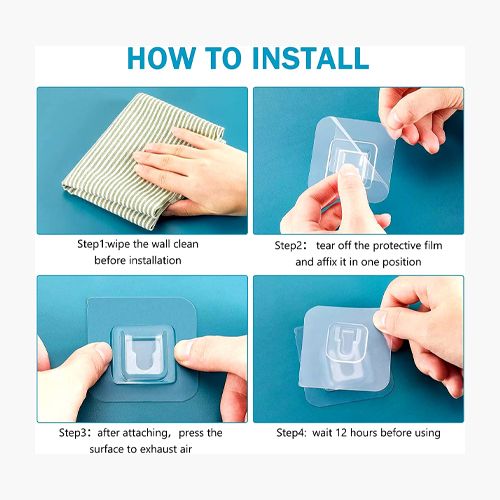 HOW TO INSTALL

Step1:wipe the wall clean before installation

Step2： tear off the protective film and affix it in one position

Step3： after attaching， press the surface to exhaust air

Step4: wait 12 hours before using