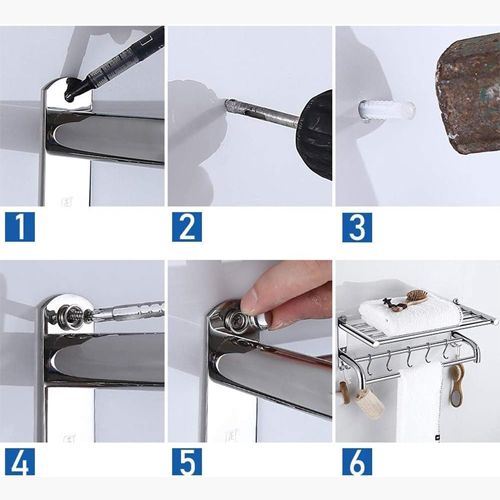 1

2

3

4

5

6