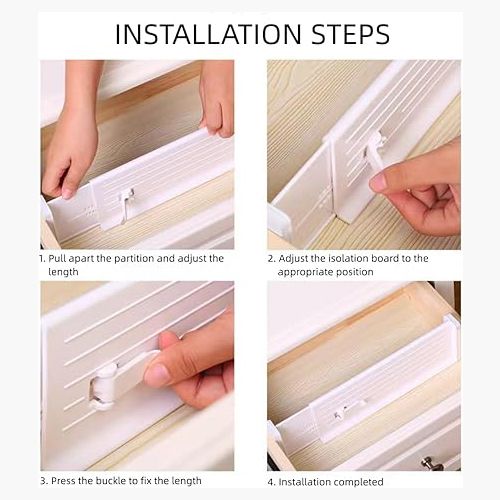 INSTALLATION STEPS

1. Pull apart the partition and adjust the length

2. Adjust the isolation board to the appropriate position

3. Press the buckle to fix the length

4. Installation completed