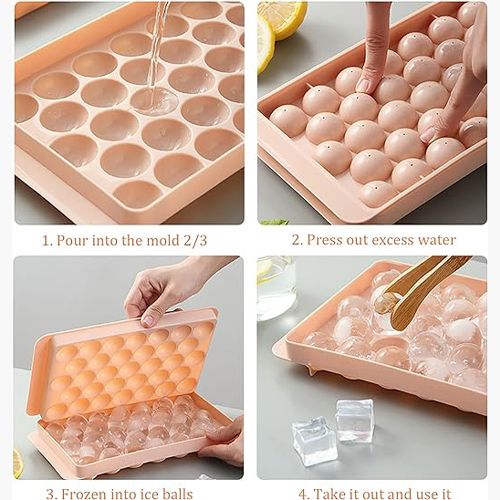 1. Pour into the mold 2/3

2. Press out excess water

3. Frozen into ice balls

4. Take it out and use it