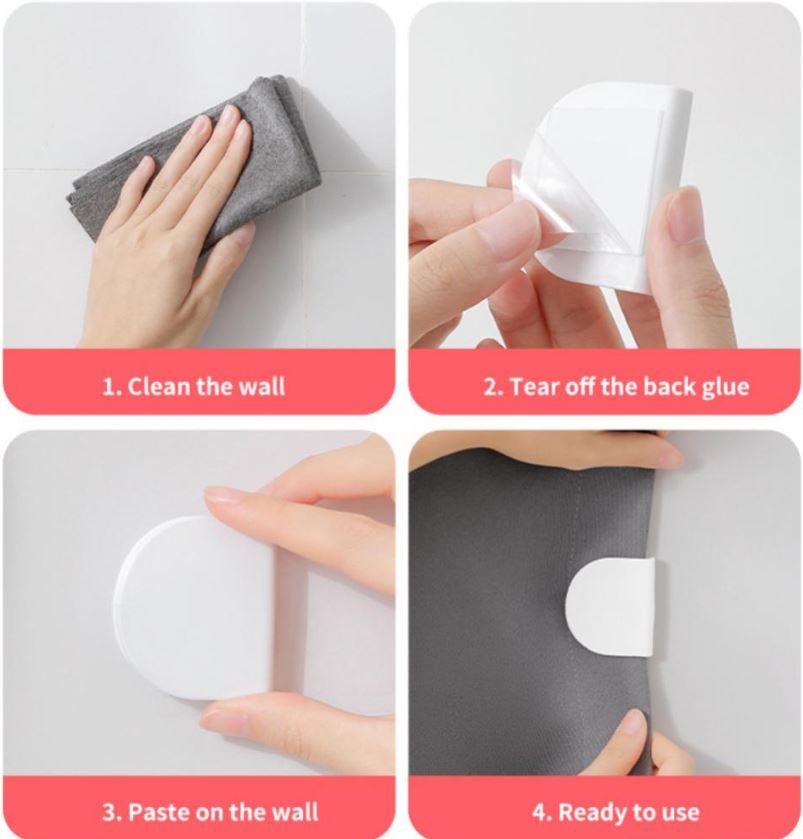 1. Clean the wall

2. Tear off the back glue

3. Paste on the wall

4. Ready to use