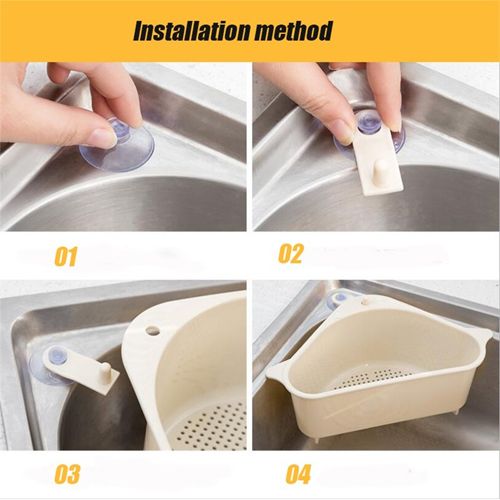 Installation method

01

02

03

04