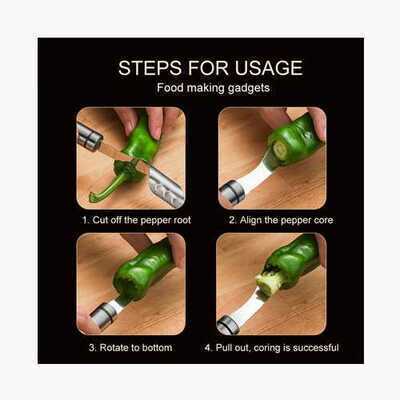 STEPS FOR USAGE
Food making gadgets

1. Cut off the pepper root

2. Align the pepper core

3. Rotate to bottom

4. Pull out, coring is successful