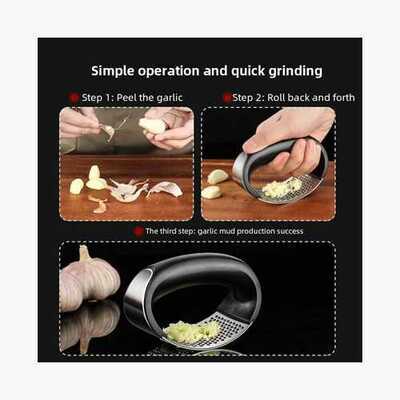 Simple operation and quick grinding

Step 1: Peel the garlic

Step 2: Roll back and forth

The third step: garlic mud production success